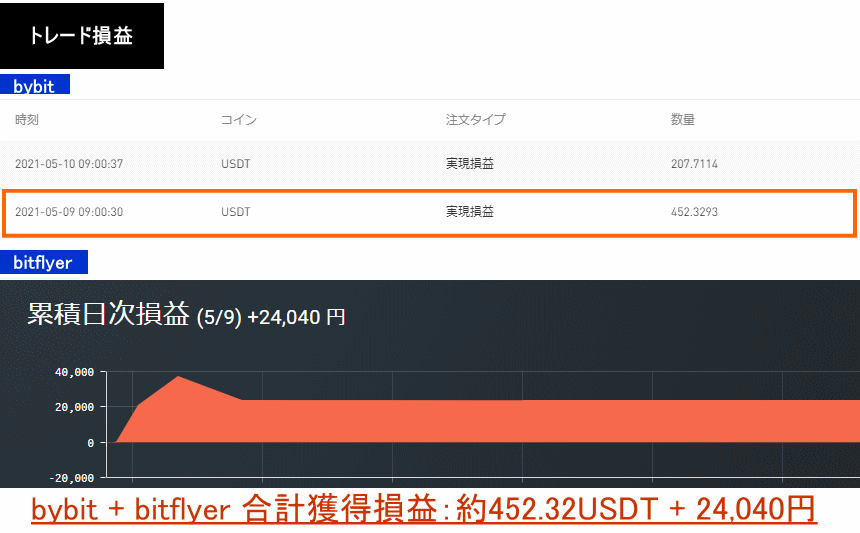 トレード損益

bybit

| 時刻 | コイン | 注文タイプ | 数量 |
|---|---|---|---|
| 2021-05-10 09:00:37 | USDT | 実現損益 | 207.7114 |
| 2021-05-09 09:00:30 | USDT | 実現損益 | 452.3293 |

bitflyer

累積日次損益 (5/9) +24,040 円

40,000
20,000
0
-20,000

bybit + bitflyer 合計獲得損益：約452.32USDT + 24,040円